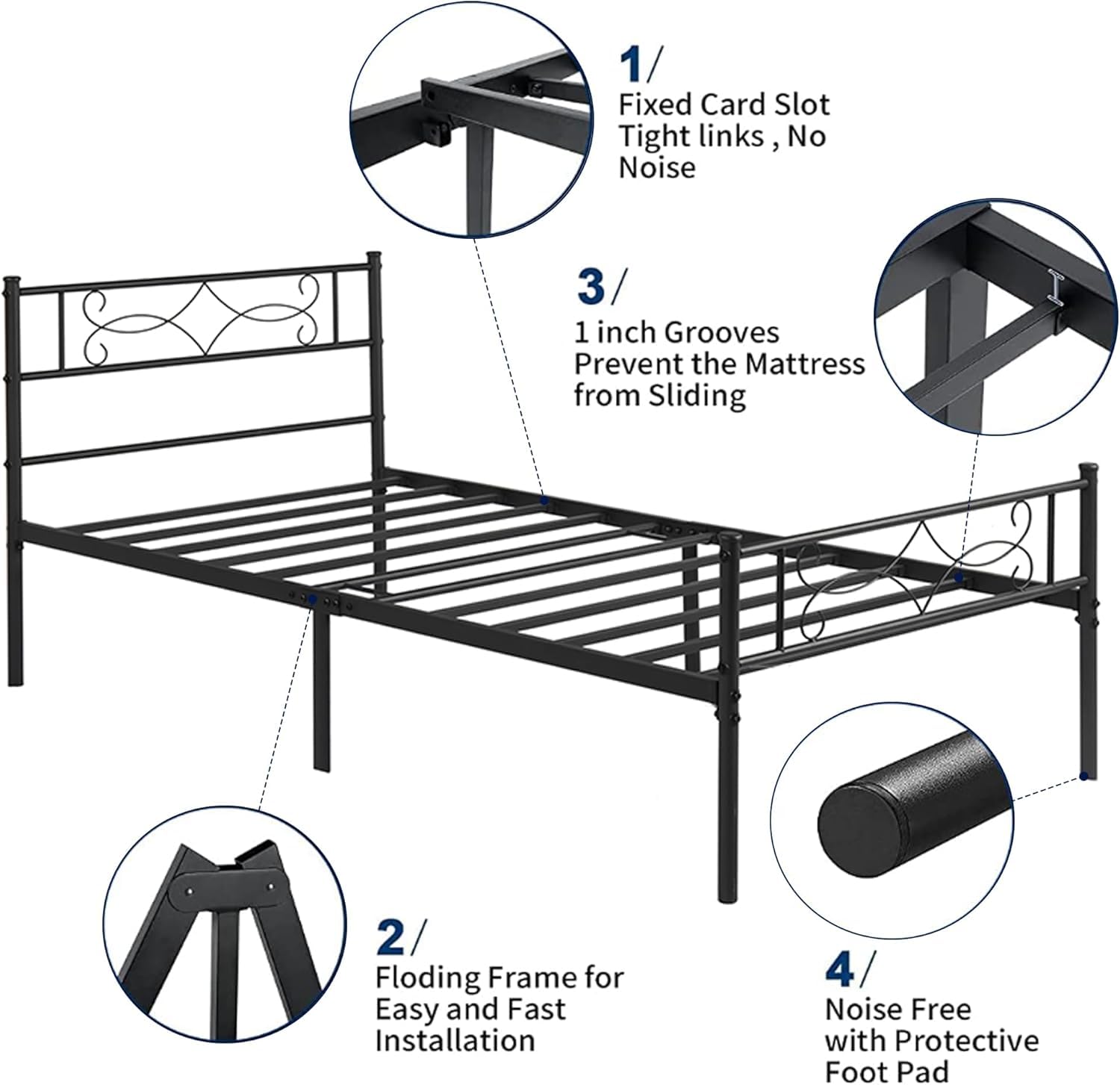 1/
Fixed Card Slot Tight links , No Noise

3/
1 inch Grooves Prevent the Mattress from Sliding

2/
Floding Frame for Easy and Fast Installation

4/
Noise Free with Protective Foot Pad