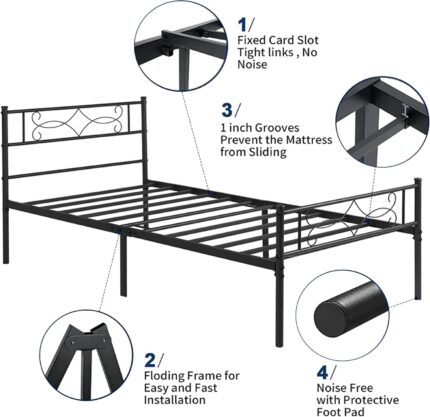 1/
Fixed Card Slot
Tight links , No
Noise

3/
1 inch Grooves
Prevent the Mattress
from Sliding

2/
Floding Frame for
Easy and Fast
Installation

4/
Noise Free
with Protective
Foot Pad